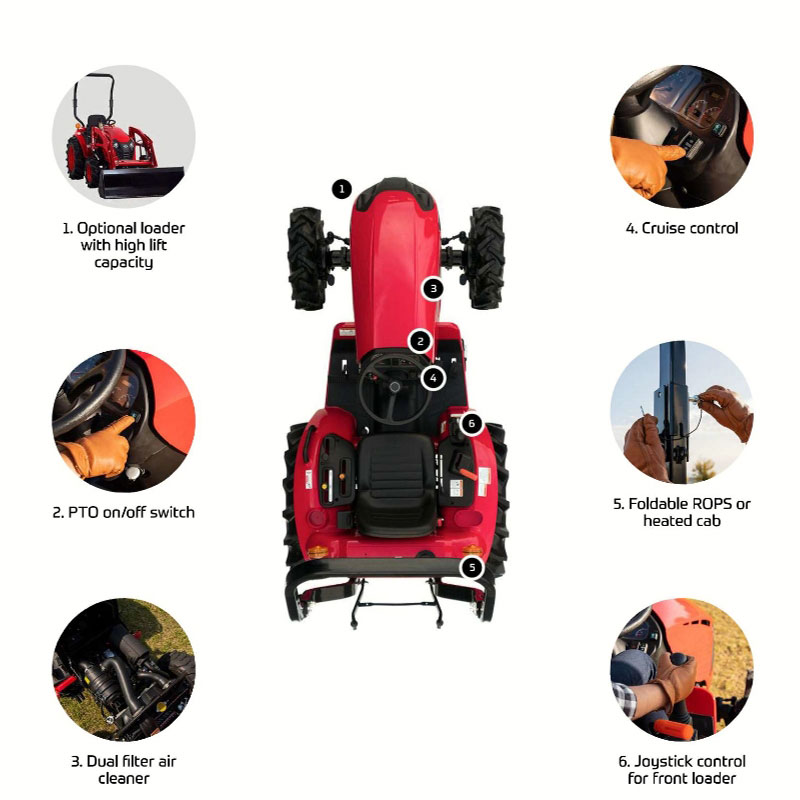 1. Optional loader with high lift capacity

2. PTO on/off switch

3. Dual filter air cleaner

1

3

2

4

6

5

4. Cruise control

5. Foldable ROPS or heated cab

6. Joystick control for front loader